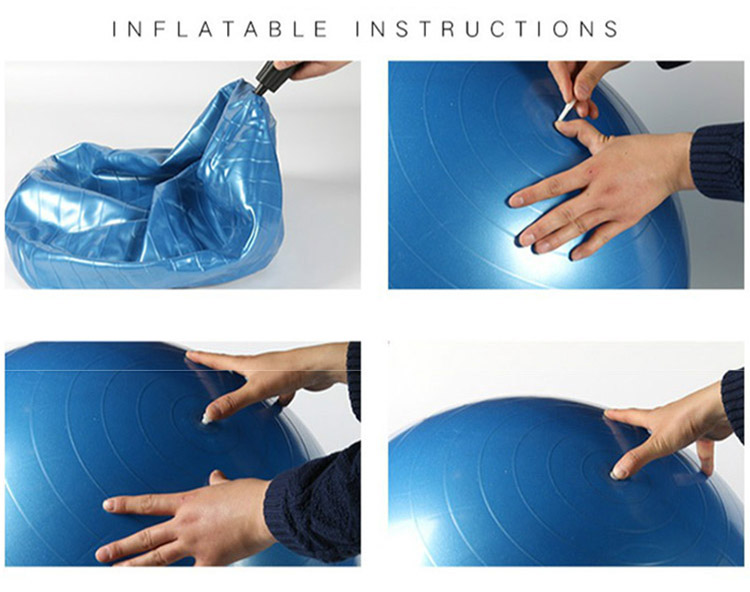 INFLATABLE INSTRUCTIONS